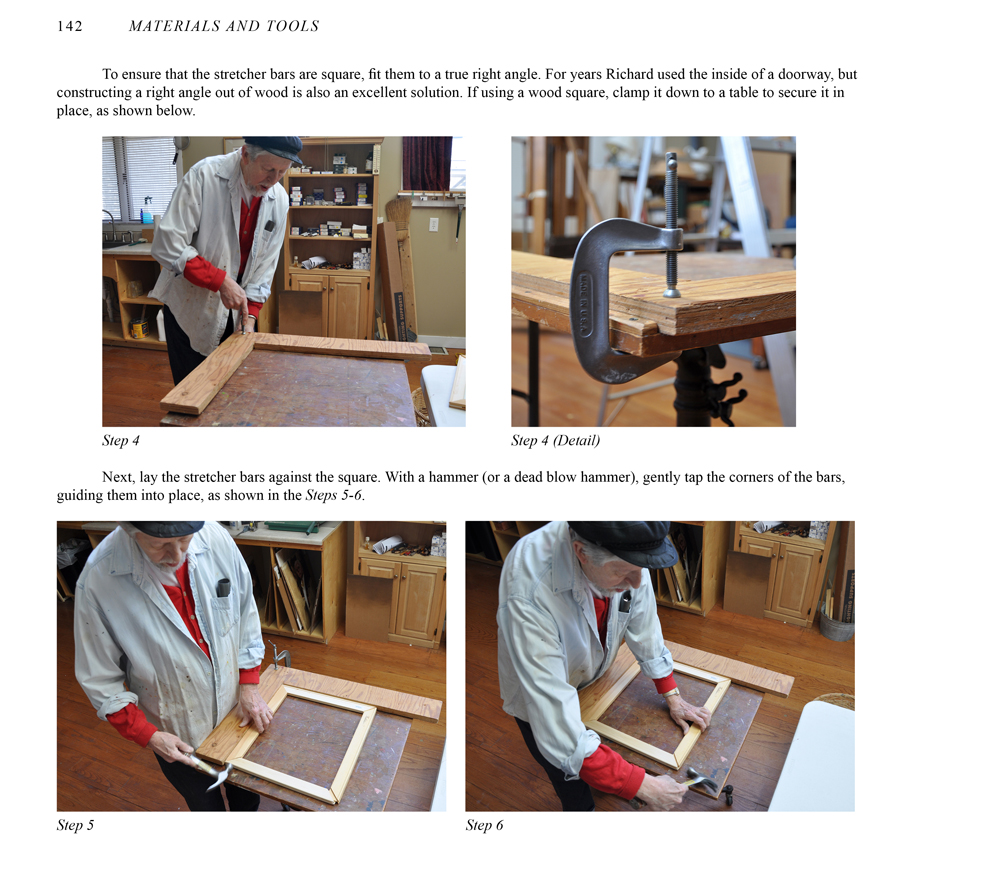 142 MATERIALS AND TOOLS

To ensure that the stretcher bars are square, fit them to a true right angle. For years Richard used the inside of a doorway, but constructing a right angle out of wood is also an excellent solution. If using a wood square, clamp it down to a table to secure it in place, as shown below.

Step 4

Step 4 (Detail)

Next, lay the stretcher bars against the square. With a hammer (or a dead blow hammer), gently tap the corners of the bars, guiding them into place, as shown in the Steps 5-6.

Step 5

Step 6