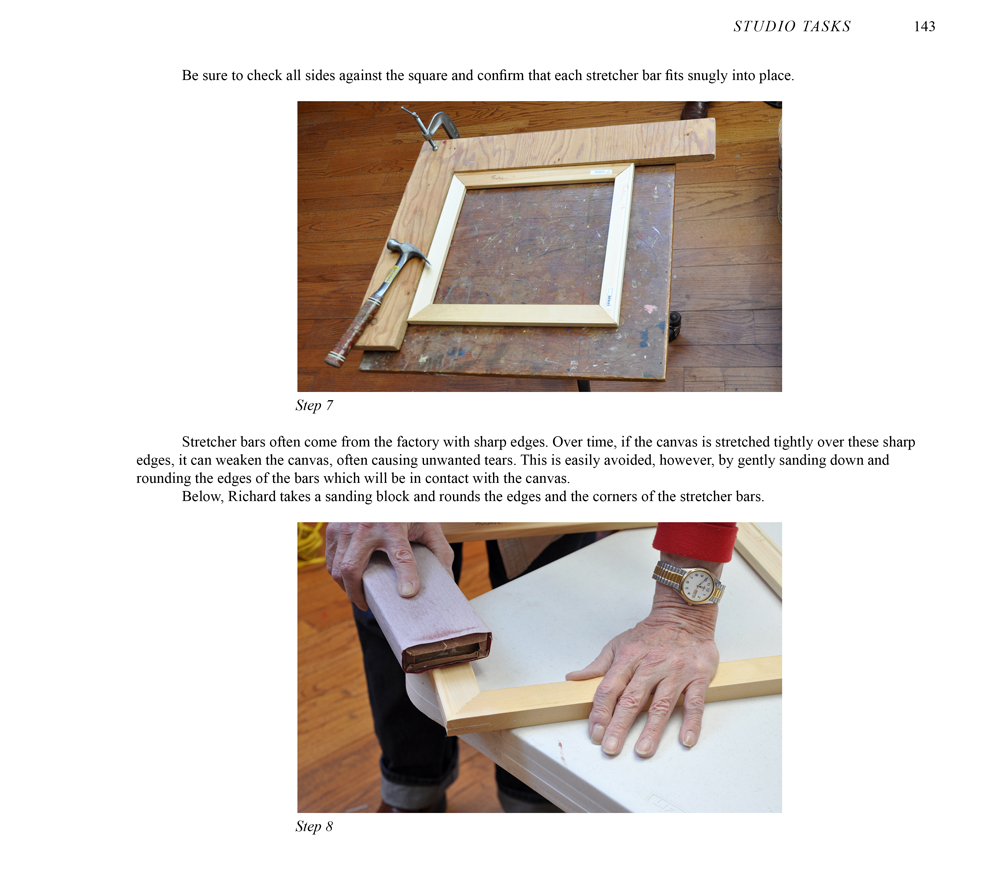 STUDIO TASKS 143

Be sure to check all sides against the square and confirm that each stretcher bar fits snugly into place.

Step 7

Stretcher bars often come from the factory with sharp edges. Over time, if the canvas is stretched tightly over these sharp edges, it can weaken the canvas, often causing unwanted tears. This is easily avoided, however, by gently sanding down and rounding the edges of the bars which will be in contact with the canvas.

Below, Richard takes a sanding block and rounds the edges and the corners of the stretcher bars.

Step 8